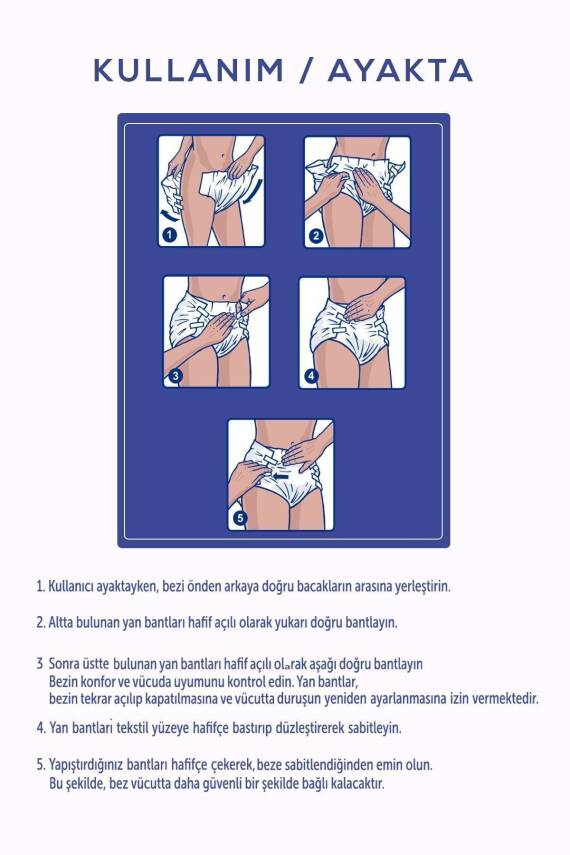 KULLANIM / AYAKTA

1

2

3

4

5

1. Kullanıcı ayaktayken, bezi önden arkaya doğru bacakların arasına yerleştirin.

2. Altta bulunan yan bantları hafif açılı olarak yukarı doğru bantlayın.

3 Sonra üstte bulunan yan bantları hafif açılı olarak aşağı doğru bantlayın
Bezin konfor ve vücuda uyumunu kontrol edin. Yan bantlar,
bezin tekrar açılıp kapatılmasına ve vücutta duruşun yeniden ayarlanmasına izin vermektedir.

4. Yan bantları tekstil yüzeye hafifçe bastırıp düzleştirerek sabitleyin.

5. Yapıştırdığınız bantları hafifçe çekerek, beze sabitlendiğinden emin olun.
Bu şekilde, bez vücutta daha güvenli bir şekilde bağlı kalacaktır.