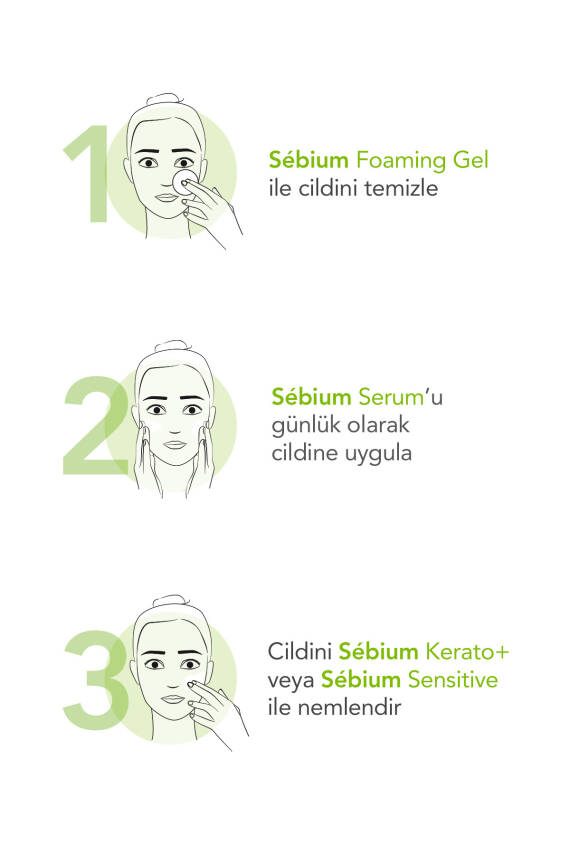 1

Sébium Foaming Gel ile cildini temizle

2

Sébium Serum'u günlük olarak cildine uygula

3

Cildini Sébium Kerato+ veya Sébium Sensitive ile nemlendir