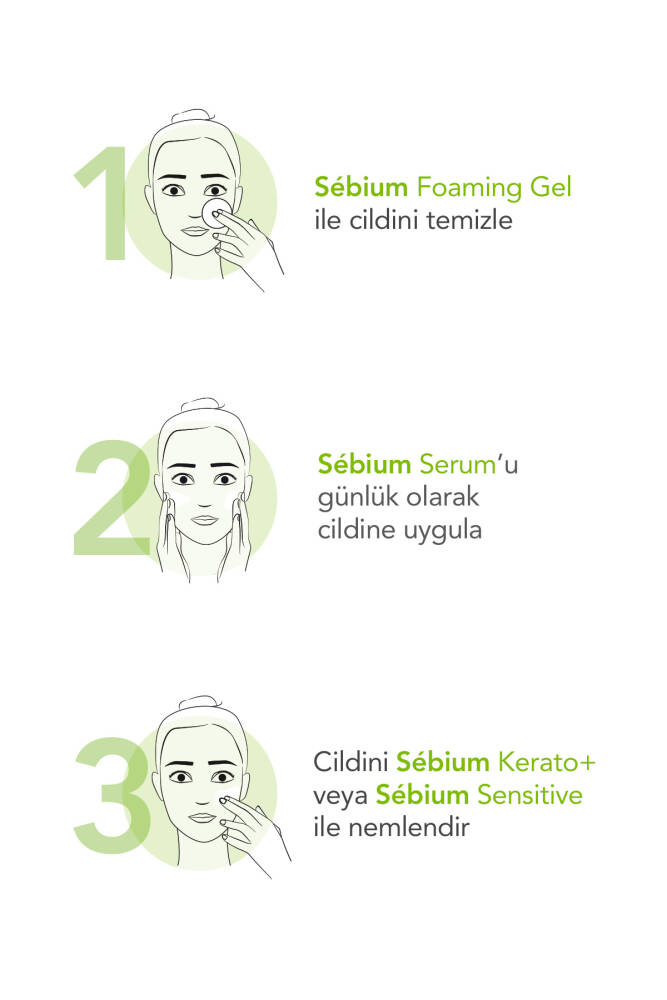 1

Sébium Foaming Gel ile cildini temizle

2

Sébium Serum'u günlük olarak cildine uygula

3

Cildini Sébium Kerato+ veya Sébium Sensitive ile nemlendir